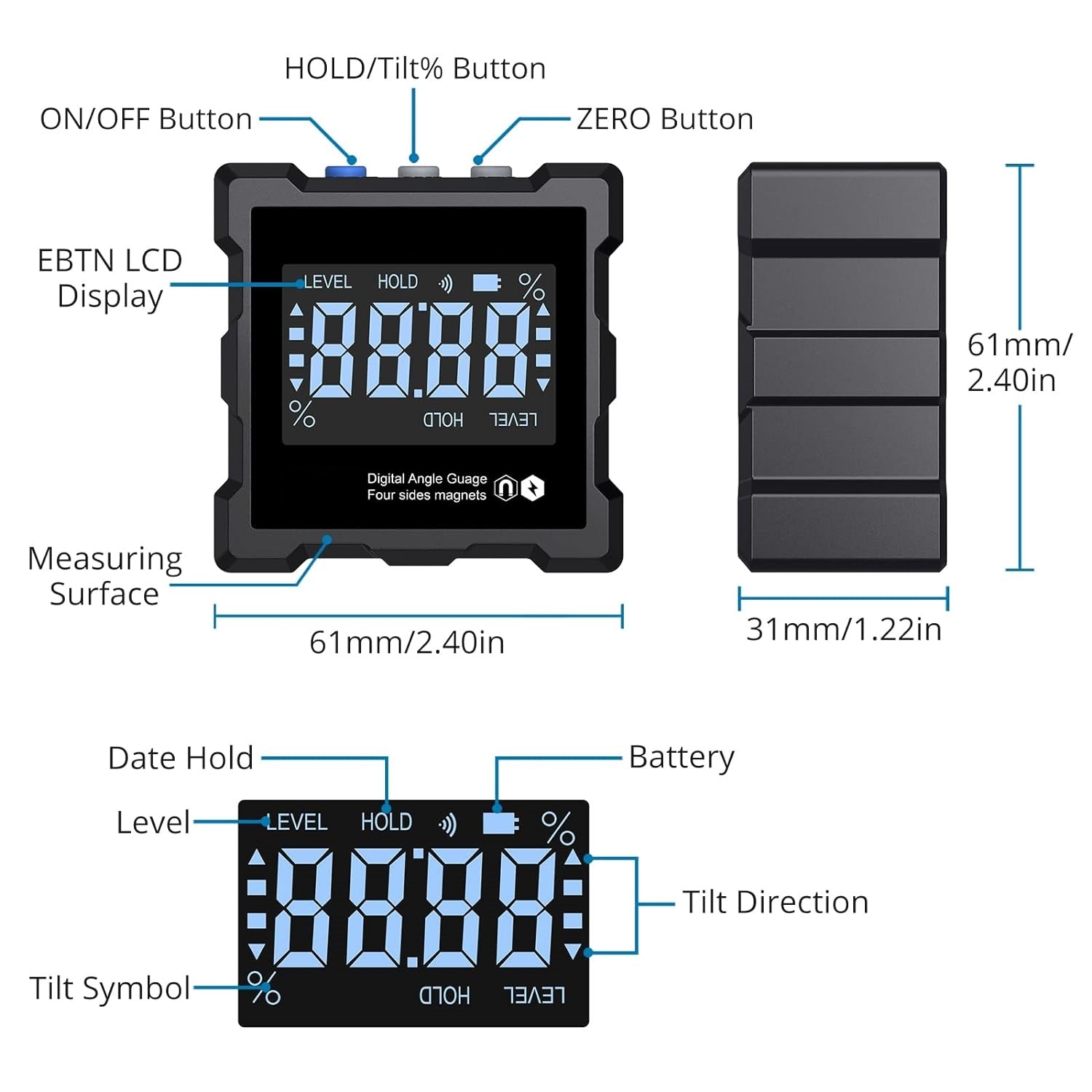 HOLD/Tilt% Button

ON/OFF Button

ZERO Button

EBTN LCD Display

LEVEL HOLD %

88.88

%

HOLD LEVEL

Digital Angle Guage
Four sides magnets

Measuring Surface

61mm/2.40in

61mm/ 2.40in

31mm/1.22in

Date Hold

Battery

Level

LEVEL HOLD %

88.88

Tilt Direction

Tilt Symbol

%

HOLD LEVEL